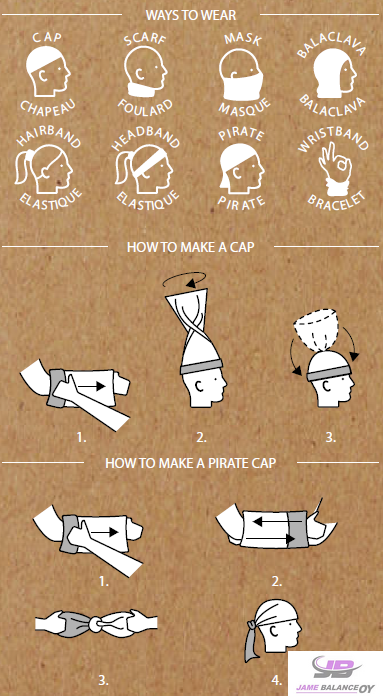 WAYS TO WEAR

CAP
CHAPEAU

SCARF
FOULARD

MASK
MASQUE

BALACLAVA
BALACLAVA

HAIRBAND
ELASTIQUE

HEADBAND
ELASTIQUE

PIRATE
PIRATE

WRISTBAND
BRACELET

HOW TO MAKE A CAP

1.

2.

3.

HOW TO MAKE A PIRATE CAP

1.

2.

3.

4.

JB
JAME BALANCE OY